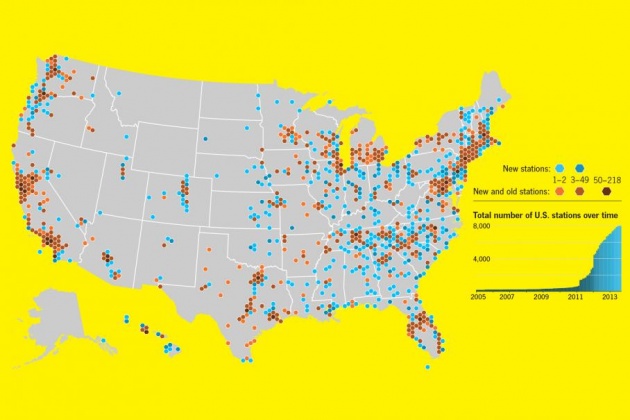 New stations:
1–2 3–49 50–218
New and old stations:

Total number of U.S. stations over time
8,000
4,000
2005 2007 2009 2011 2013