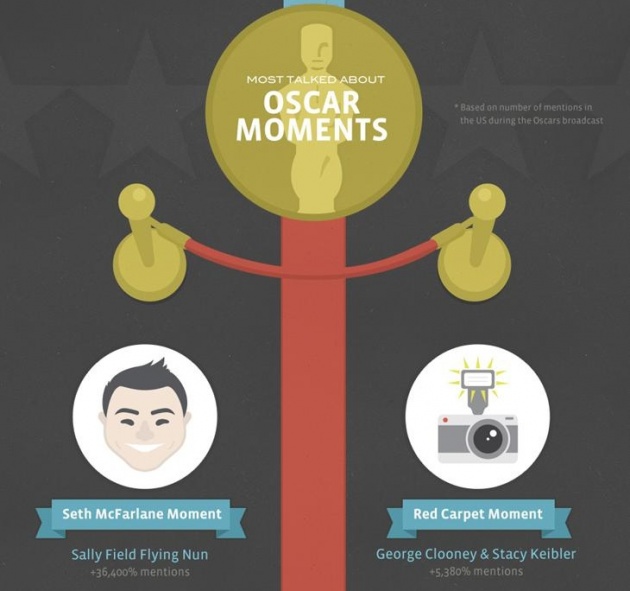 MOST TALKED ABOUT
OSCAR MOMENTS

* Based on number of mentions in the US during the Oscars broadcast

Seth McFarlane Moment
Sally Field Flying Nun
+36,400% mentions

Red Carpet Moment
George Clooney & Stacy Keibler
+5,380% mentions